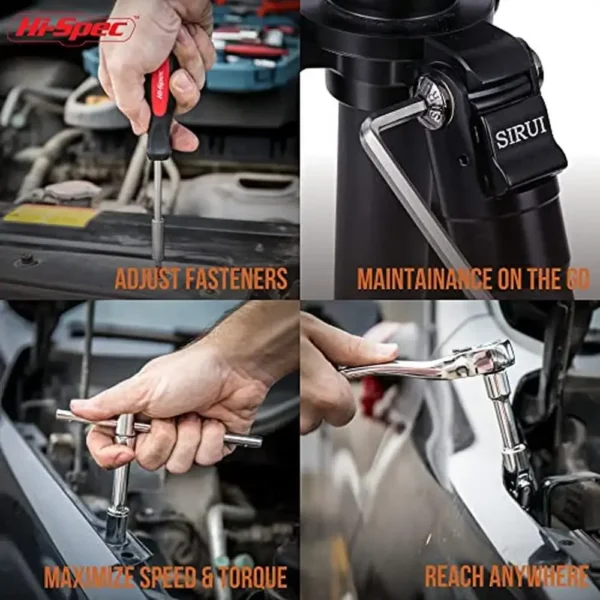 Hi-Spec

Hi-Spec

ADJUST FASTENERS

SIRUI

MAINTAINANCE ON THE GO

MAXIMIZE SPEED & TORQUE

REACH ANYWHERE